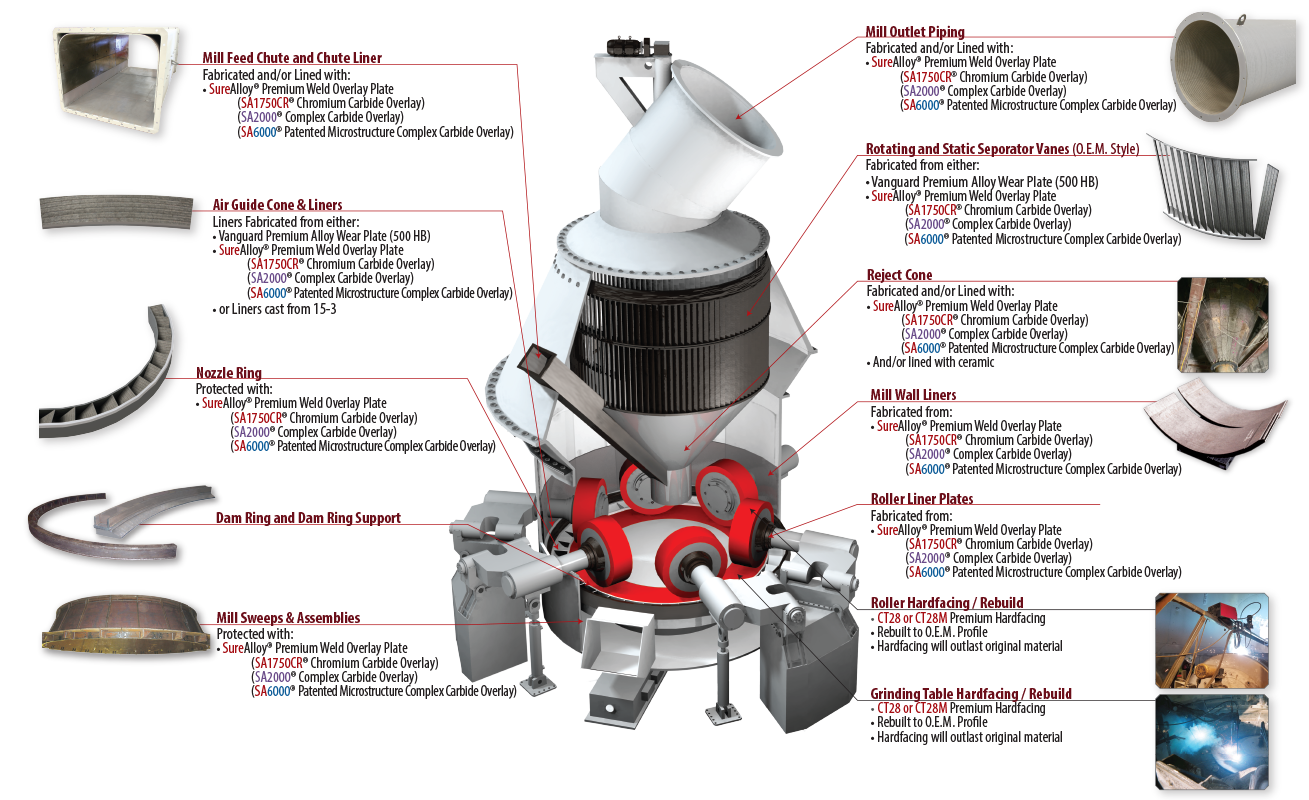 Mill Feed Chute and Chute Liner
Fabricated and/or Lined with:
• SureAlloy® Premium Weld Overlay Plate
(SA1750CR® Chromium Carbide Overlay)
(SA2000® Complex Carbide Overlay)
(SA6000® Patented Microstructure Complex Carbide Overlay)

Air Guide Cone & Liners
Liners Fabricated from either:
• Vanguard Premium Alloy Wear Plate (500 HB)
• SureAlloy® Premium Weld Overlay Plate
(SA1750CR® Chromium Carbide Overlay)
(SA2000® Complex Carbide Overlay)
(SA6000® Patented Microstructure Complex Carbide Overlay)
• or Liners cast from 15-3

Nozzle Ring
Protected with:
• SureAlloy® Premium Weld Overlay Plate
(SA1750CR® Chromium Carbide Overlay)
(SA2000® Complex Carbide Overlay)
(SA6000® Patented Microstructure Complex Carbide Overlay)

Dam Ring and Dam Ring Support

Mill Sweeps & Assemblies
Protected with:
• SureAlloy® Premium Weld Overlay Plate
(SA1750CR® Chromium Carbide Overlay)
(SA2000® Complex Carbide Overlay)
(SA6000® Patented Microstructure Complex Carbide Overlay)

Mill Outlet Piping
Fabricated and/or Lined with:
• SureAlloy® Premium Weld Overlay Plate
(SA1750CR® Chromium Carbide Overlay)
(SA2000® Complex Carbide Overlay)
(SA6000® Patented Microstructure Complex Carbide Overlay)

Rotating and Static Seporator Vanes (O.E.M. Style)
Fabricated from either:
• Vanguard Premium Alloy Wear Plate (500 HB)
• SureAlloy® Premium Weld Overlay Plate
(SA1750CR® Chromium Carbide Overlay)
(SA2000® Complex Carbide Overlay)
(SA6000® Patented Microstructure Complex Carbide Overlay)

Reject Cone
Fabricated and/or Lined with:
• SureAlloy® Premium Weld Overlay Plate
(SA1750CR® Chromium Carbide Overlay)
(SA2000® Complex Carbide Overlay)
(SA6000® Patented Microstructure Complex Carbide Overlay)
• And/or lined with ceramic

Mill Wall Liners
Fabricated from:
• SureAlloy® Premium Weld Overlay Plate
(SA1750CR® Chromium Carbide Overlay)
(SA2000® Complex Carbide Overlay)
(SA6000® Patented Microstructure Complex Carbide Overlay)

Roller Liner Plates
Fabricated from:
• SureAlloy® Premium Weld Overlay Plate
(SA1750CR® Chromium Carbide Overlay)
(SA2000® Complex Carbide Overlay)
(SA6000® Patented Microstructure Complex Carbide Overlay)

Roller Hardfacing / Rebuild
• CT28 or CT28M Premium Hardfacing
• Rebuilt to O.E.M. Profile
• Hardfacing will outlast original material

Grinding Table Hardfacing / Rebuild
• CT28 or CT28M Premium Hardfacing
• Rebuilt to O.E.M. Profile
• Hardfacing will outlast original material